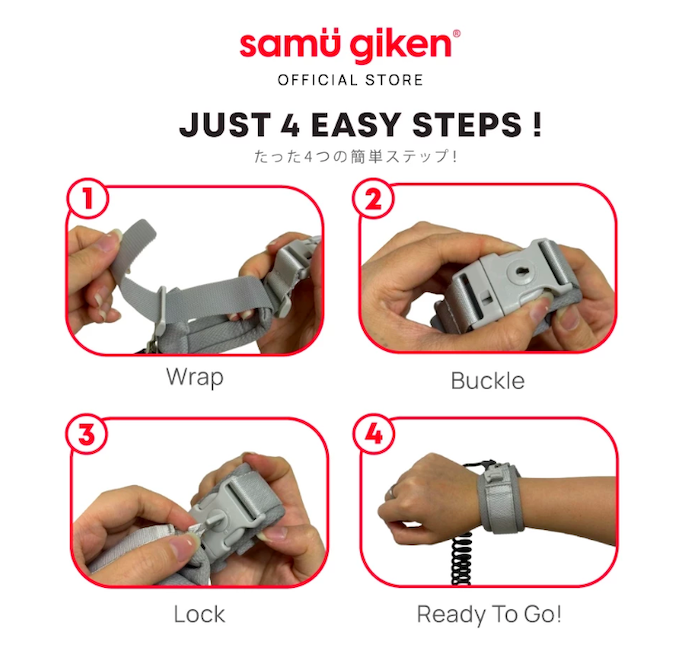 samü giken®
OFFICIAL STORE

JUST 4 EASY STEPS !
たった4つの簡単ステップ!

1
Wrap

2
Buckle

3
Lock

4
Ready To Go!